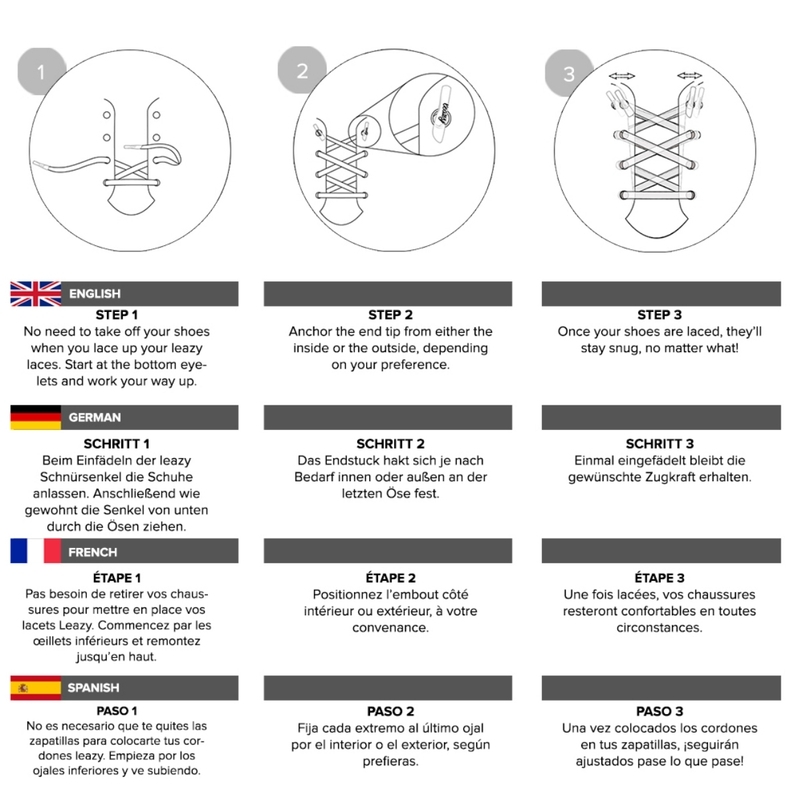 1

2

3

ENGLISH

STEP 1
No need to take off your shoes when you lace up your leazy laces. Start at the bottom eyelets and work your way up.

STEP 2
Anchor the end tip from either the inside or the outside, depending on your preference.

STEP 3
Once your shoes are laced, they'll stay snug, no matter what!

GERMAN

SCHRITT 1
Beim Einfädeln der leazy Schnürsenkel die Schuhe anlassen. Anschließend wie gewohnt die Senkel von unten durch die Ösen ziehen.

SCHRITT 2
Das Endstuck hakt sich je nach Bedarf innen oder außen an der letzten Öse fest.

SCHRITT 3
Einmal eingefädelt bleibt die gewünschte Zugkraft erhalten.

FRENCH

ÉTAPE 1
Pas besoin de retirer vos chaussures pour mettre en place vos lacets Leazy. Commencez par les œillets inférieurs et remontez jusqu'en haut.

ÉTAPE 2
Positionnez l'embout côté intérieur ou extérieur, à votre convenance.

ÉTAPE 3
Une fois lacées, vos chaussures resteront confortables en toutes circonstances.

SPANISH

PASO 1
No es necesario que te quites las zapatillas para colocarte tus cordones leazy. Empieza por los ojales inferiores y ve subiendo.

PASO 2
Fija cada extremo al último ojal por el interior o el exterior, según prefieras.

PASO 3
Una vez colocados los cordones en tus zapatillas, ¡seguirán ajustados pase lo que pase!